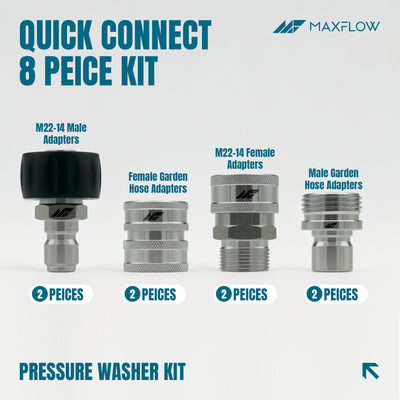 QUICK CONNECT
8 PEICE KIT

MAXFLOW

M22-14 Male Adapters

Female Garden Hose Adapters

M22-14 Female Adapters

Male Garden Hose Adapters

2 PEICES

2 PEICES

2 PEICES

2 PEICES

PRESSURE WASHER KIT