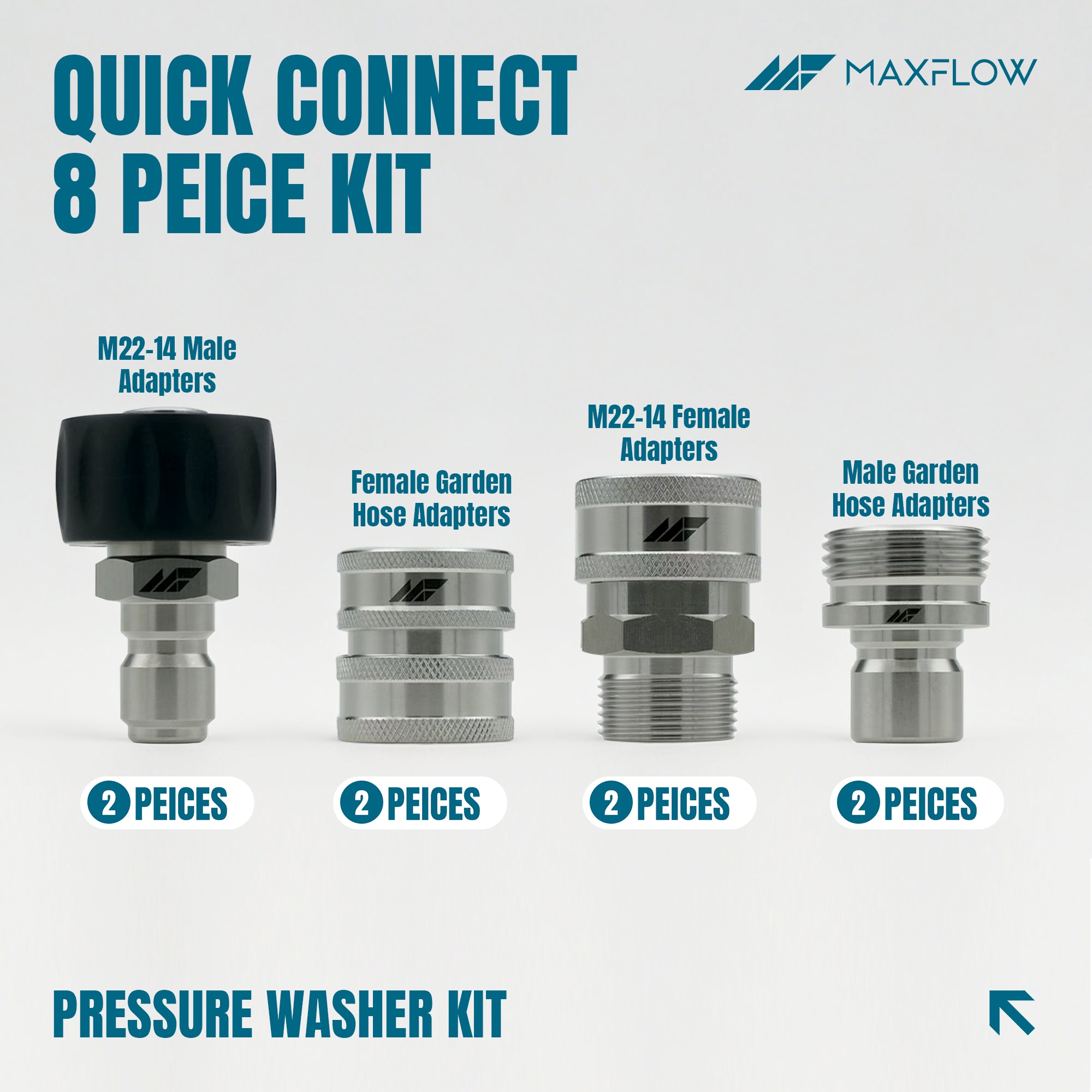 QUICK CONNECT
8 PEICE KIT

MAXFLOW

M22-14 Male Adapters

Female Garden Hose Adapters

M22-14 Female Adapters

Male Garden Hose Adapters

2 PEICES

2 PEICES

2 PEICES

2 PEICES

PRESSURE WASHER KIT