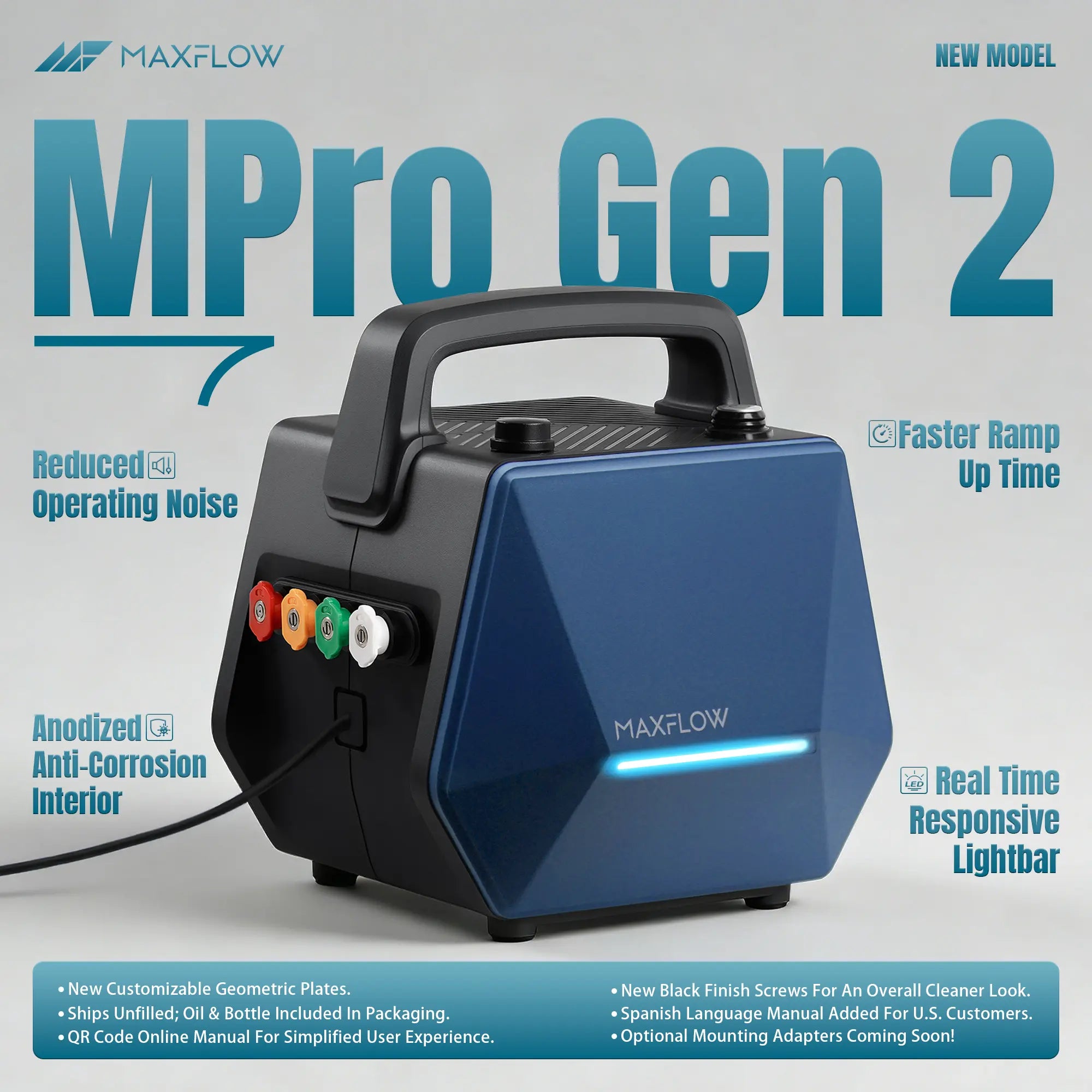 MAXFLOW

NEW MODEL

MPro Gen 2

Reduced Operating Noise

Faster Ramp Up Time

Anodized Anti-Corrosion Interior

MAXFLOW

LED Real Time Responsive Lightbar

• New Customizable Geometric Plates.
• Ships Unfilled; Oil & Bottle Included In Packaging.
• QR Code Online Manual For Simplified User Experience.

• New Black Finish Screws For An Overall Cleaner Look.
• Spanish Language Manual Added For U.S. Customers.
• Optional Mounting Adapters Coming Soon!